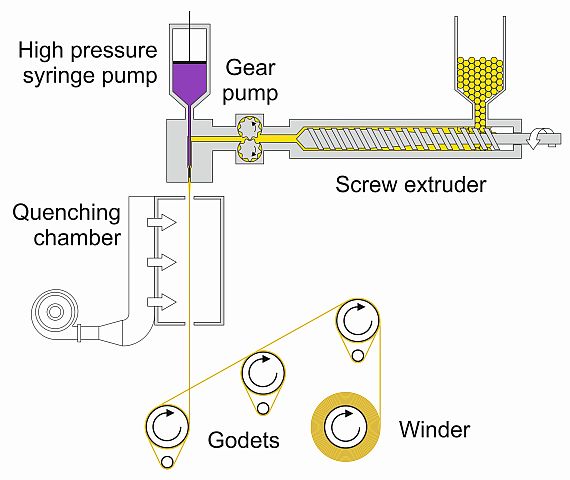 High pressure
syringe pump

Gear
pump

Screw extruder

Quenching
chamber

Godets

Winder